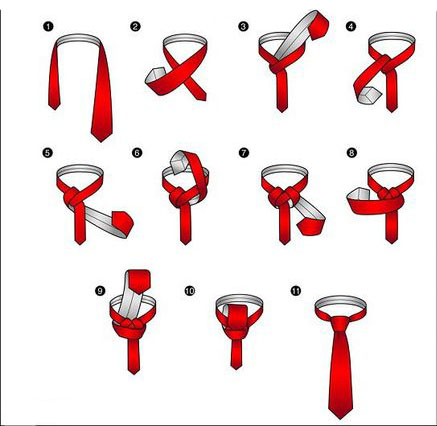 1
2
3
4
5
6
7
8
9
10
11